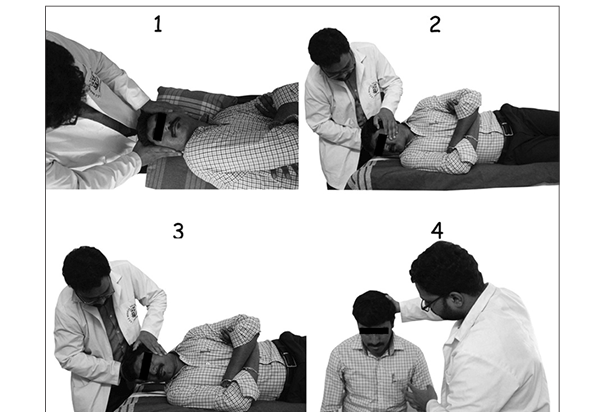 1

2

3

4